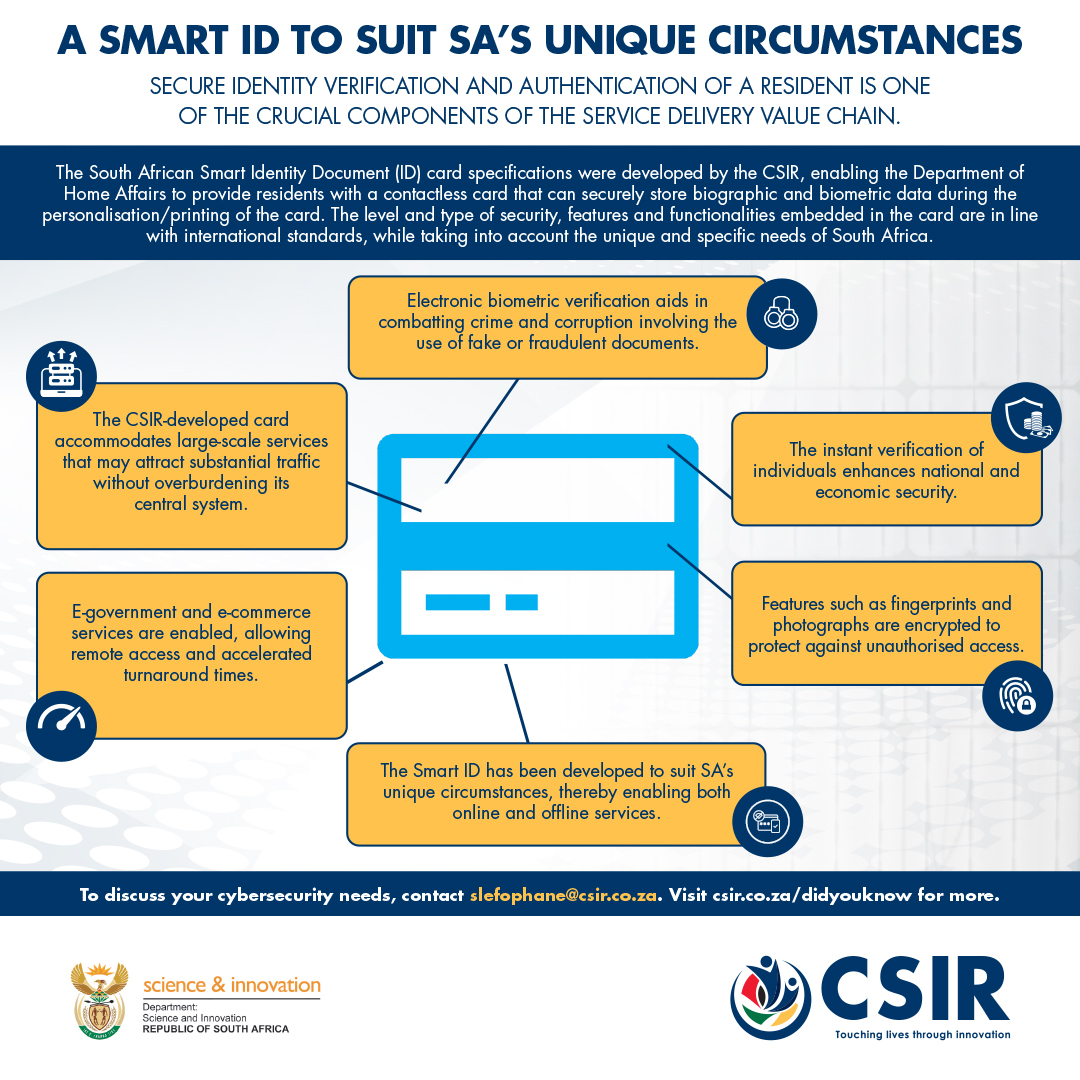 A SMART ID TO SUIT SA'S UNIQUE CIRCUMSTANCES

SECURE IDENTITY VERIFICATION AND AUTHENTICATION OF A RESIDENT IS ONE OF THE CRUCIAL COMPONENTS OF THE SERVICE DELIVERY VALUE CHAIN.

The South African Smart Identity Document (ID) card specifications were developed by the CSIR, enabling the Department of Home Affairs to provide residents with a contactless card that can securely store biographic and biometric data during the personalisation/printing of the card. The level and type of security, features and functionalities embedded in the card are in line with international standards, while taking into account the unique and specific needs of South Africa.

Electronic biometric verification aids in combatting crime and corruption involving the use of fake or fraudulent documents.

The CSIR-developed card accommodates large-scale services that may attract substantial traffic without overburdening its central system.

The instant verification of individuals enhances national and economic security.

E-government and e-commerce services are enabled, allowing remote access and accelerated turnaround times.

Features such as fingerprints and photographs are encrypted to protect against unauthorised access.

The Smart ID has been developed to suit SA's unique circumstances, thereby enabling both online and offline services.

To discuss your cybersecurity needs, contact slefophane@csir.co.za. Visit csir.co.za/didyouknow for more.

science & innovation
Department:
Science and Innovation
REPUBLIC OF SOUTH AFRICA

CSIR
Touching lives through innovation